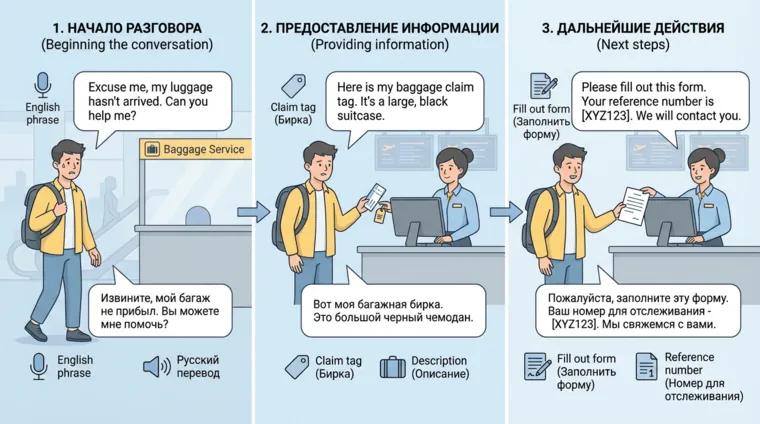 1. НАЧАЛО РАЗГОВОРА
(Beginning the conversation)

English phrase

Excuse me, my luggage hasn't arrived. Can you help me?

Baggage Service

Извините, мой багаж не прибыл. Вы можете мне помочь?

English phrase

Русский перевод

2. ПРЕДОСТАВЛЕНИЕ ИНФОРМАЦИИ
(Providing information)

Claim tag (Бирка)

Here is my baggage claim tag. It's a large, black suitcase.

Вот моя багажная бирка. Это большой черный чемодан.

Claim tag (Бирка)

Description (Описание)

3. ДАЛЬНЕЙШИЕ ДЕЙСТВИЯ
(Next steps)

Fill out form (Заполнить форму)

Please fill out this form. Your reference number is [XYZ123]. We will contact you.

Пожалуйста, заполните эту форму. Ваш номер для отслеживания - [XYZ123]. Мы свяжемся с вами.

Fill out form (Заполнить форму)

Reference number (Номер для отслеживания)