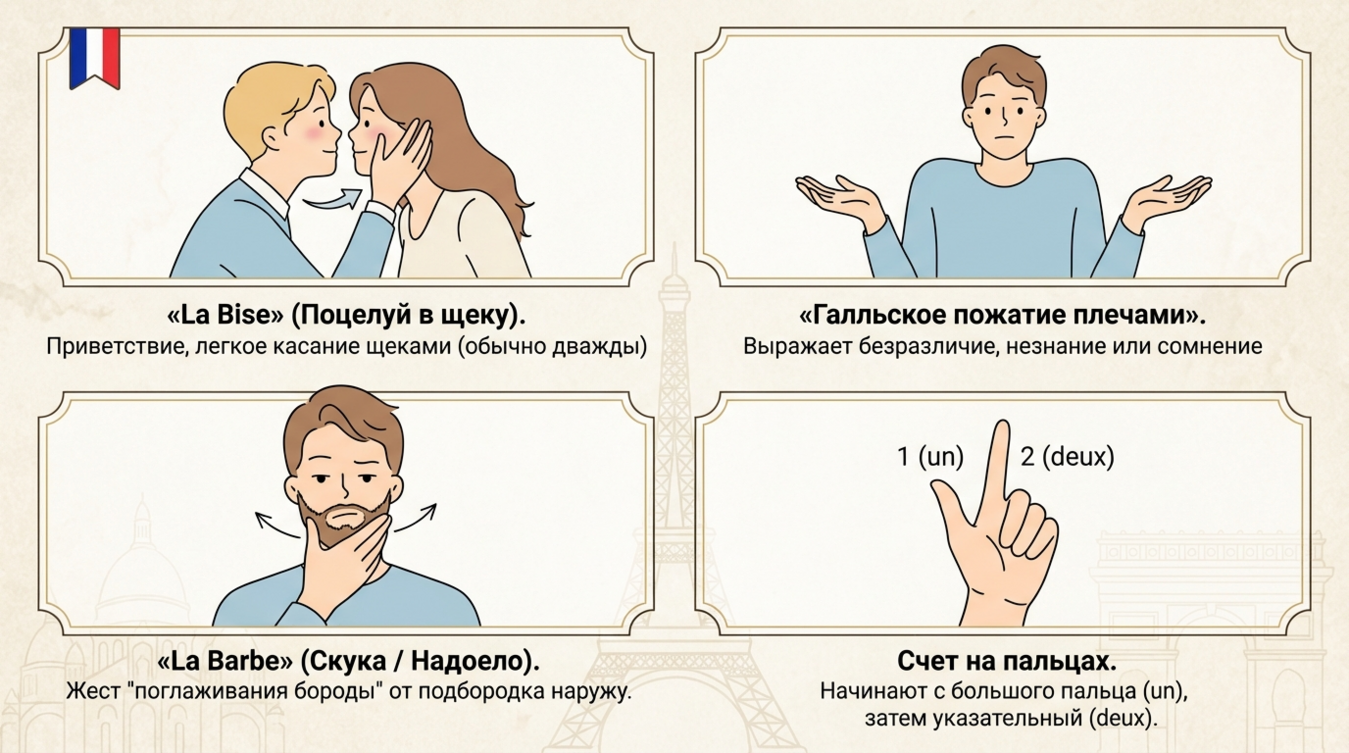 «La Bise» (Поцелуй в щеку).
Приветствие, легкое касание щеками (обычно дважды)

«Галльское пожатие плечами».
Выражает безразличие, незнание или сомнение

«La Barbe» (Скука / Надоело).
Жест "поглаживания бороды" от подбородка наружу.

1 (un) 2 (deux)

Счет на пальцах.
Начинают с большого пальца (un), затем указательный (deux).